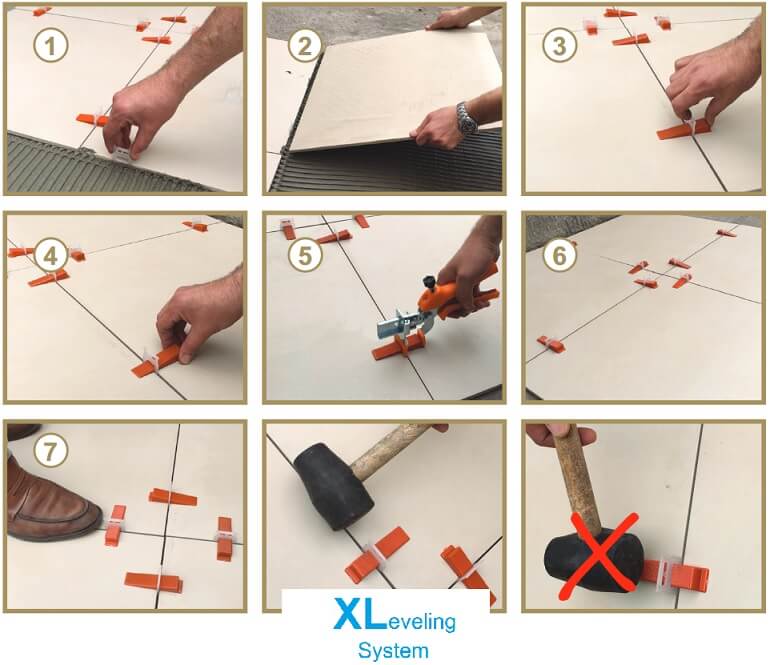 1

2

3

4

5

6

7

XLeveling System