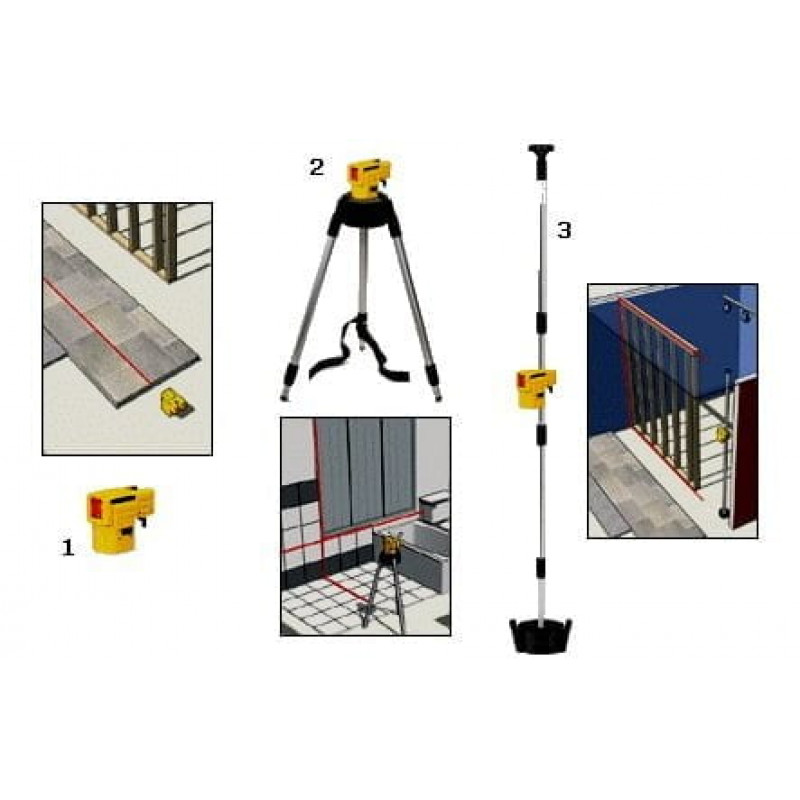 2

3

1