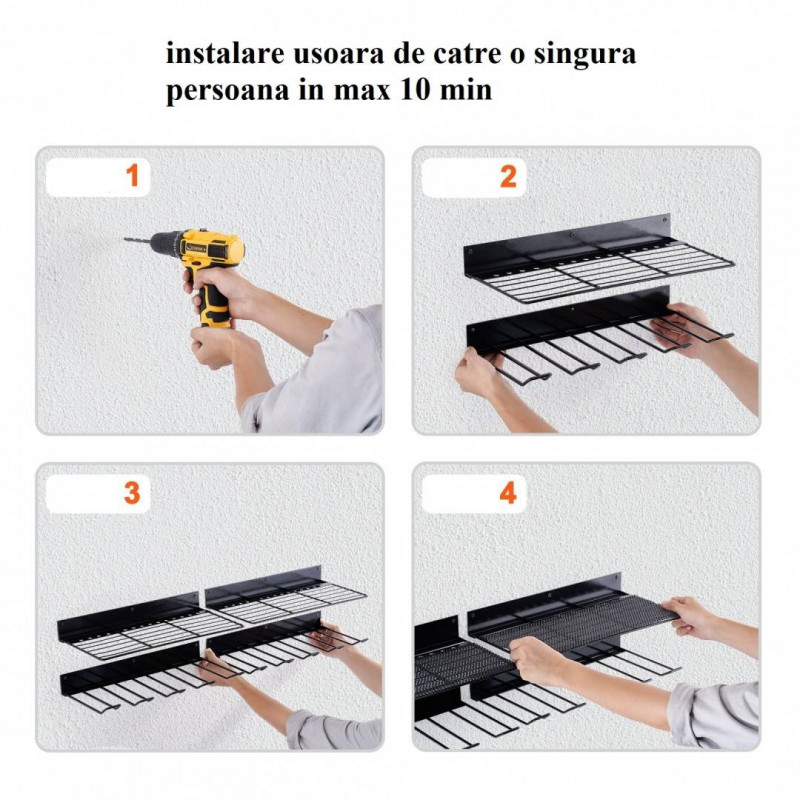 instalare usoara de catre o singura persoana in max 10 min

1

2

3

4