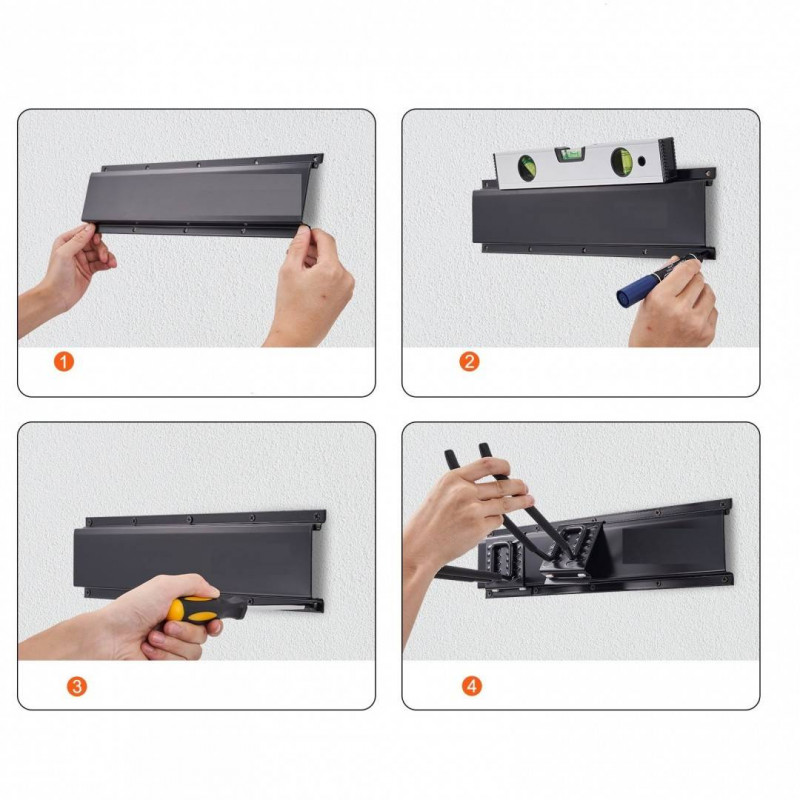 1

2

3

4