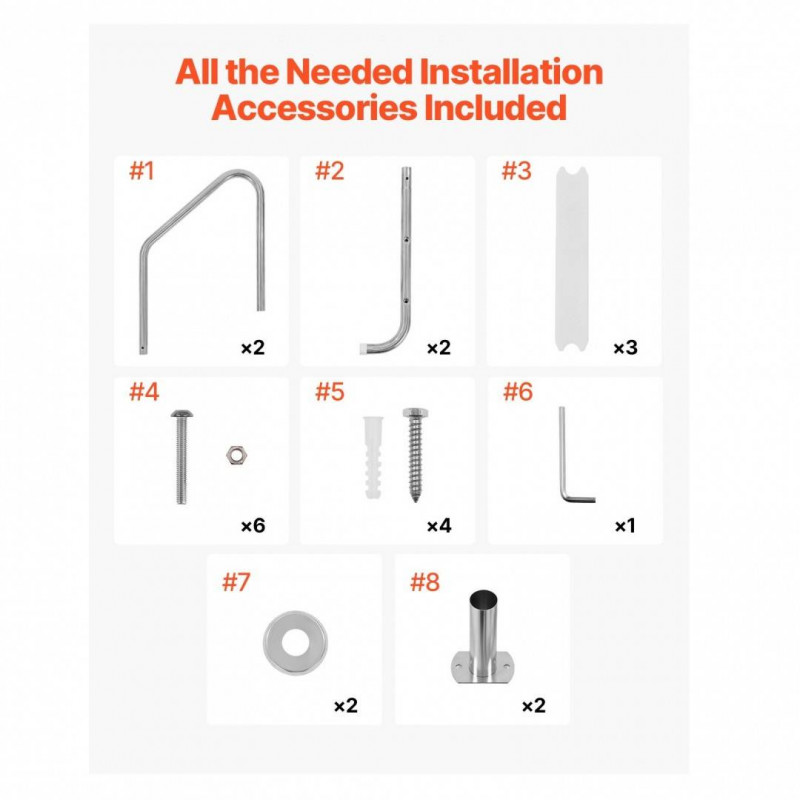 All the Needed Installation Accessories Included

#1
×2

#2
×2

#3
×3

#4
×6

#5
×4

#6
×1

#7
×2

#8
×2