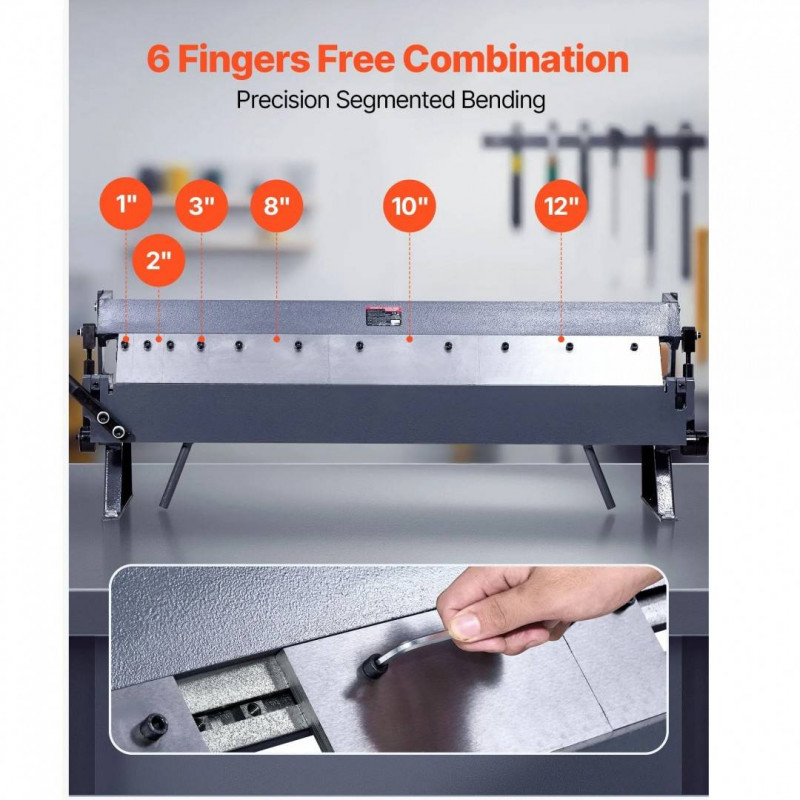 6 Fingers Free Combination

Precision Segmented Bending

1"

2"

3"

8"

10"

12"