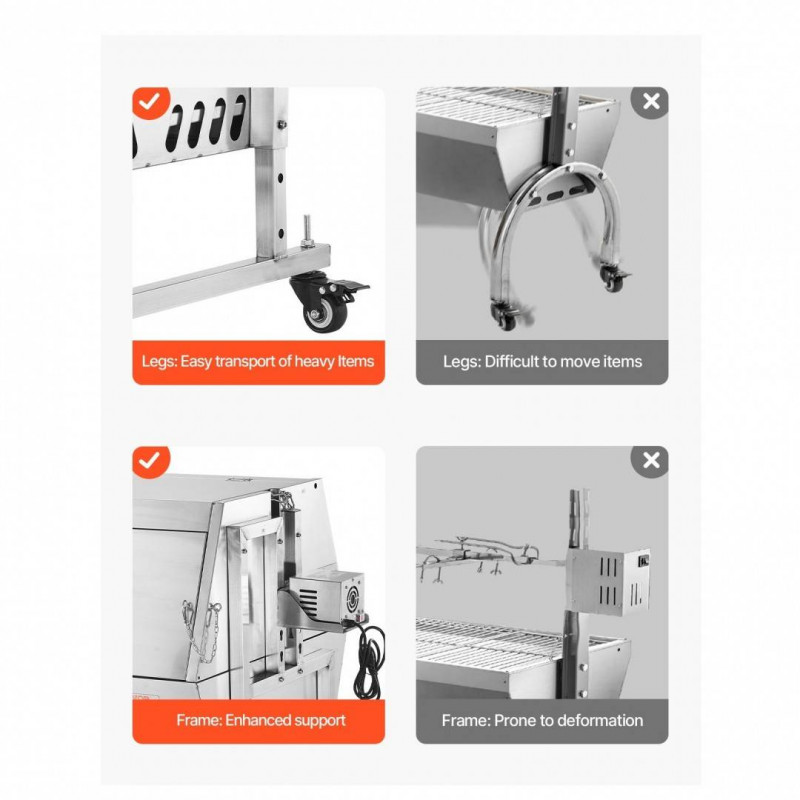 Legs: Easy transport of heavy Items

Legs: Difficult to move items

Frame: Enhanced support

Frame: Prone to deformation