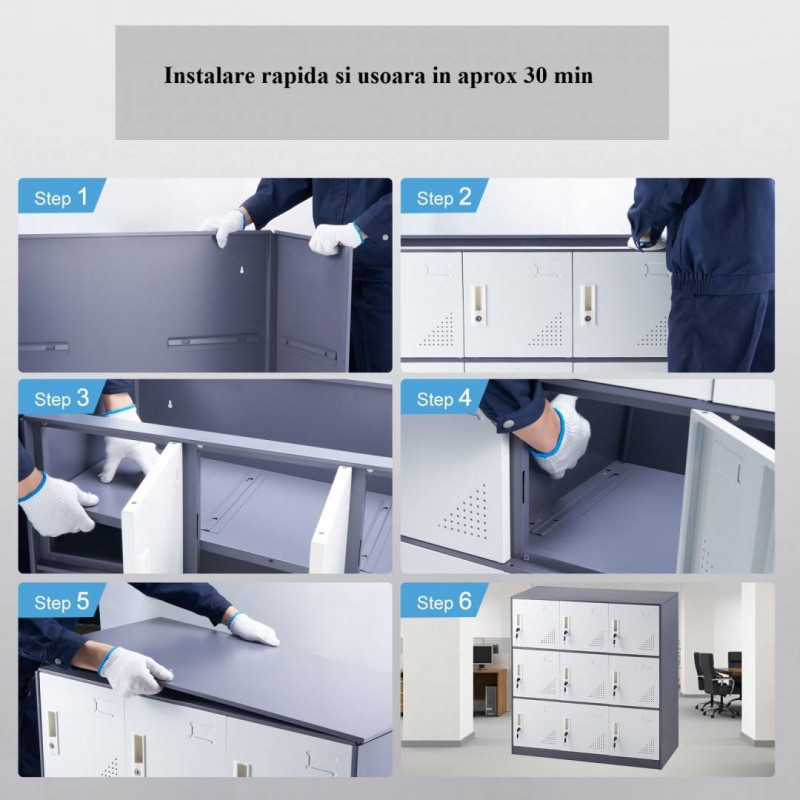 Instalare rapida si usoara in aprox 30 min

Step 1

Step 2

Step 3

Step 4

Step 5

Step 6