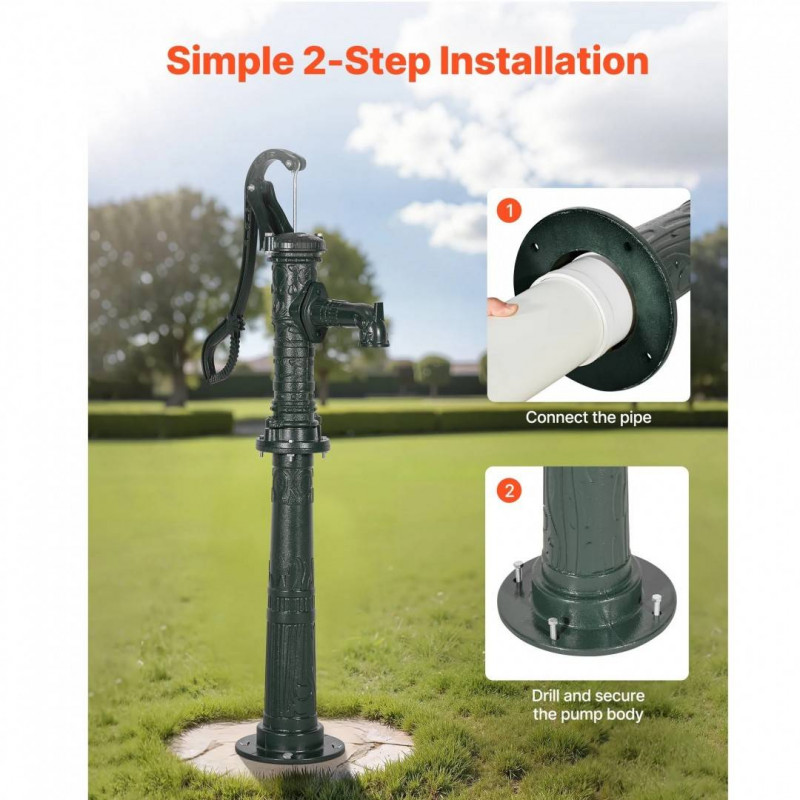 Simple 2-Step Installation

1

Connect the pipe

2

Drill and secure the pump body