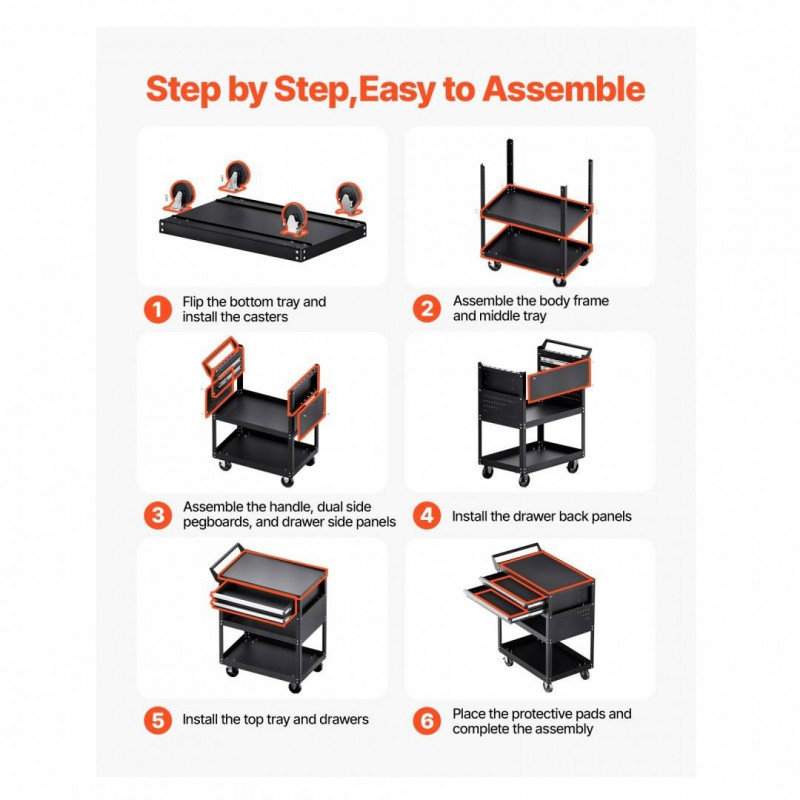 Step by Step,Easy to Assemble

1 Flip the bottom tray and install the casters

2 Assemble the body frame and middle tray

3 Assemble the handle, dual side pegboards, and drawer side panels

4 Install the drawer back panels

5 Install the top tray and drawers

6 Place the protective pads and complete the assembly