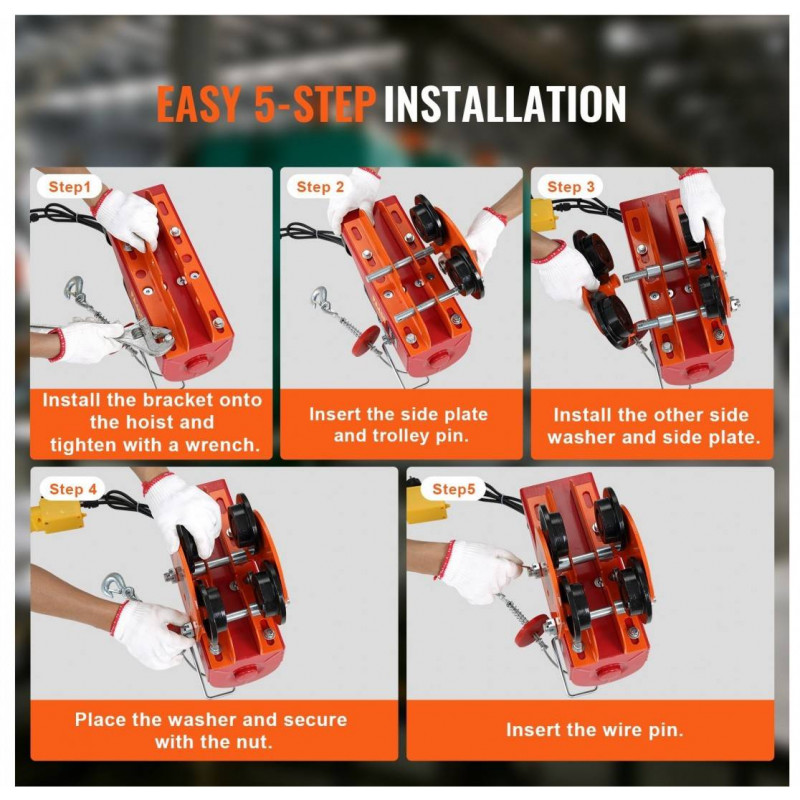 EASY 5-STEP INSTALLATION

Step1

Install the bracket onto the hoist and tighten with a wrench.

Step 2

Insert the side plate and trolley pin.

Step 3

Install the other side washer and side plate.

Step 4

Place the washer and secure with the nut.

Step5

Insert the wire pin.