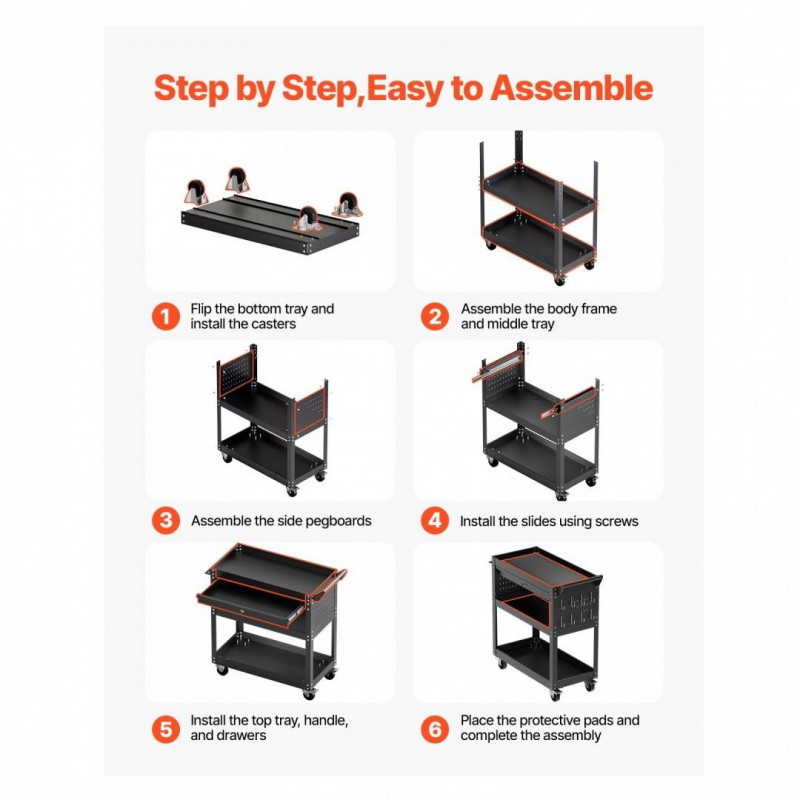 Step by Step,Easy to Assemble

1 Flip the bottom tray and install the casters

2 Assemble the body frame and middle tray

3 Assemble the side pegboards

4 Install the slides using screws

5 Install the top tray, handle, and drawers

6 Place the protective pads and complete the assembly