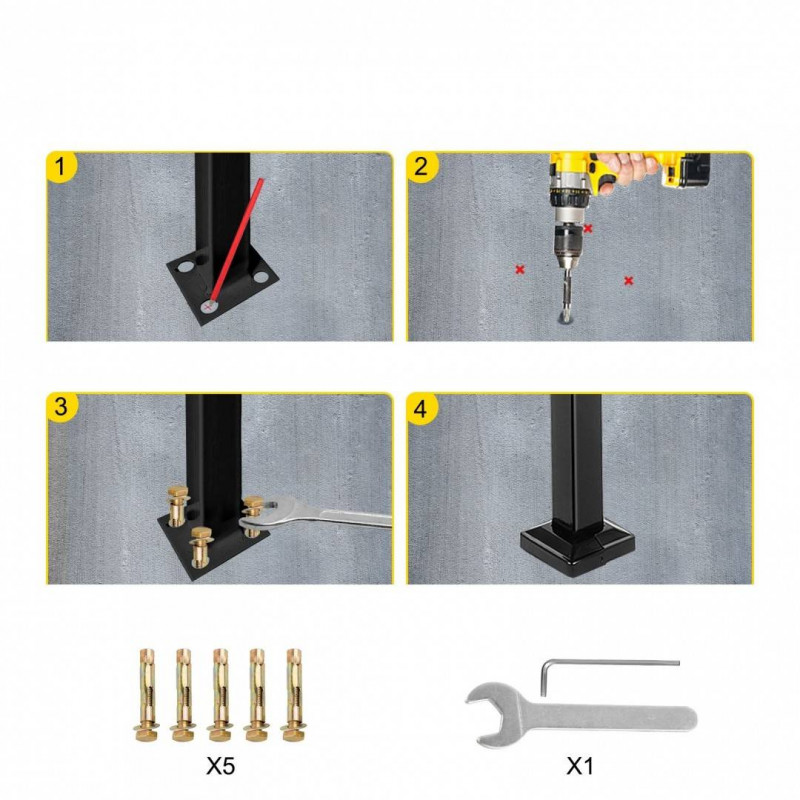 1

2

3

4

X5

X1