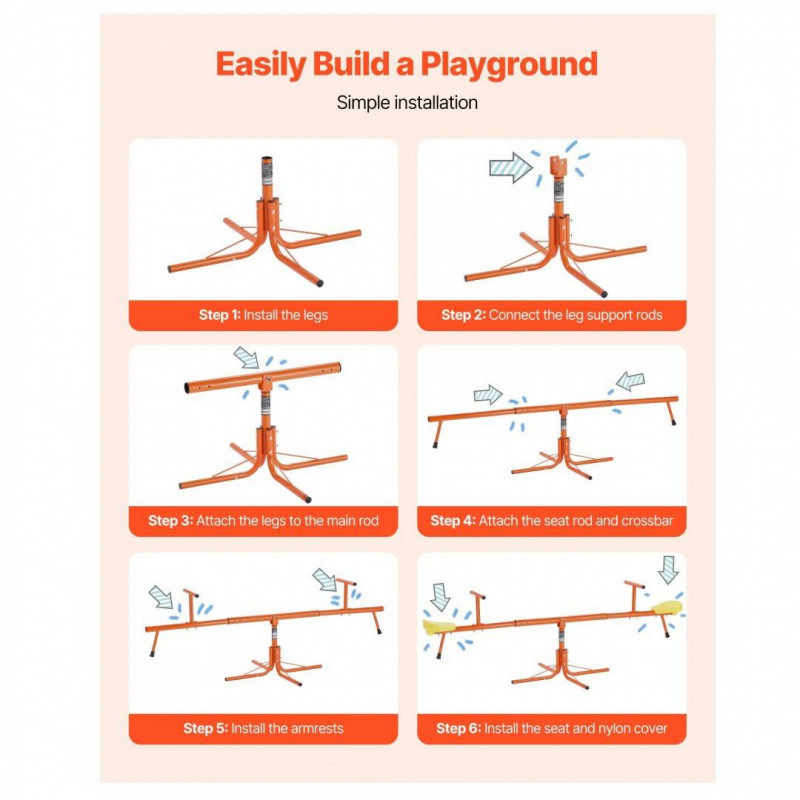 Easily Build a Playground

Simple installation

Step 1: Install the legs

Step 2: Connect the leg support rods

Step 3: Attach the legs to the main rod

Step 4: Attach the seat rod and crossbar

Step 5: Install the armrests

Step 6: Install the seat and nylon cover