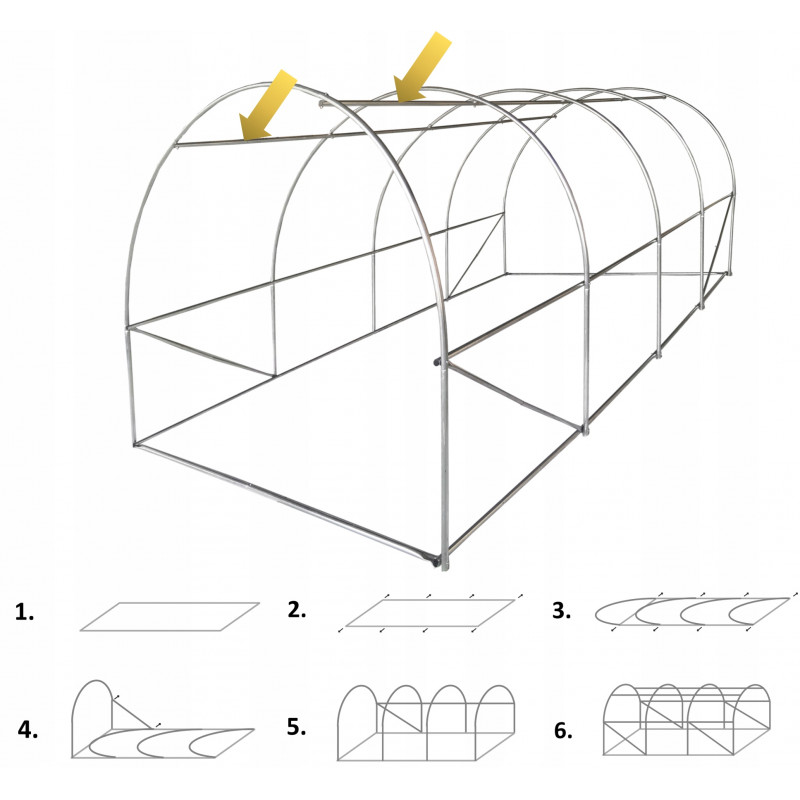 1.

2.

3.

4.

5.

6.