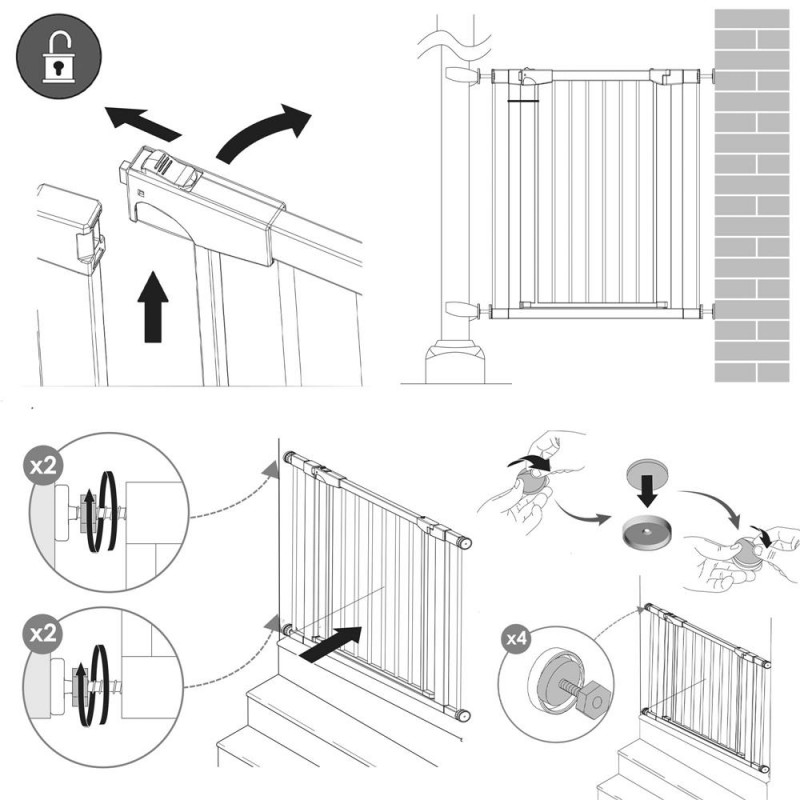 x2

x2

x4