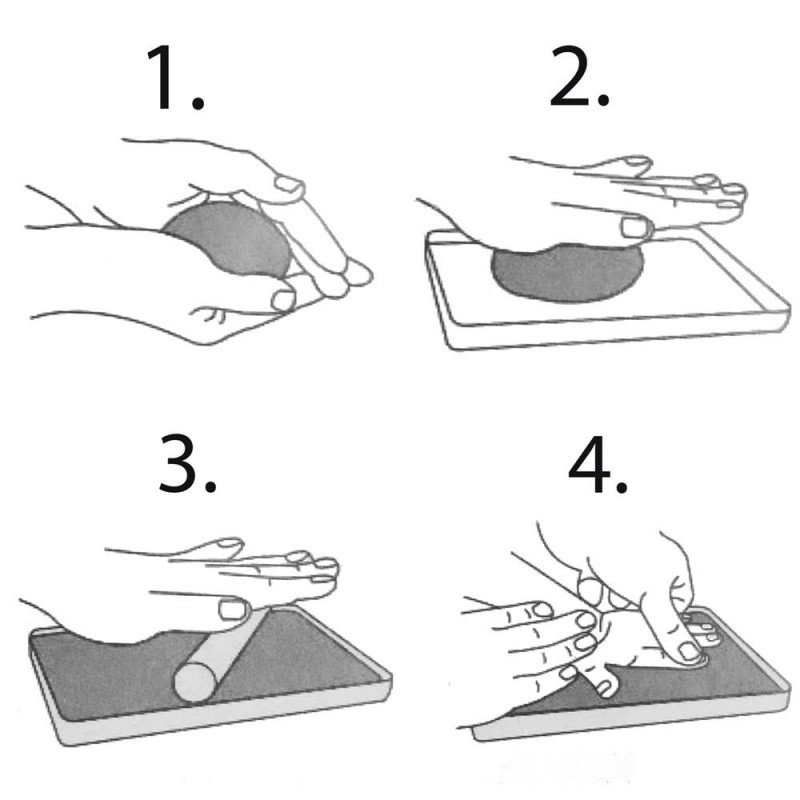 1.

2.

3.

4.