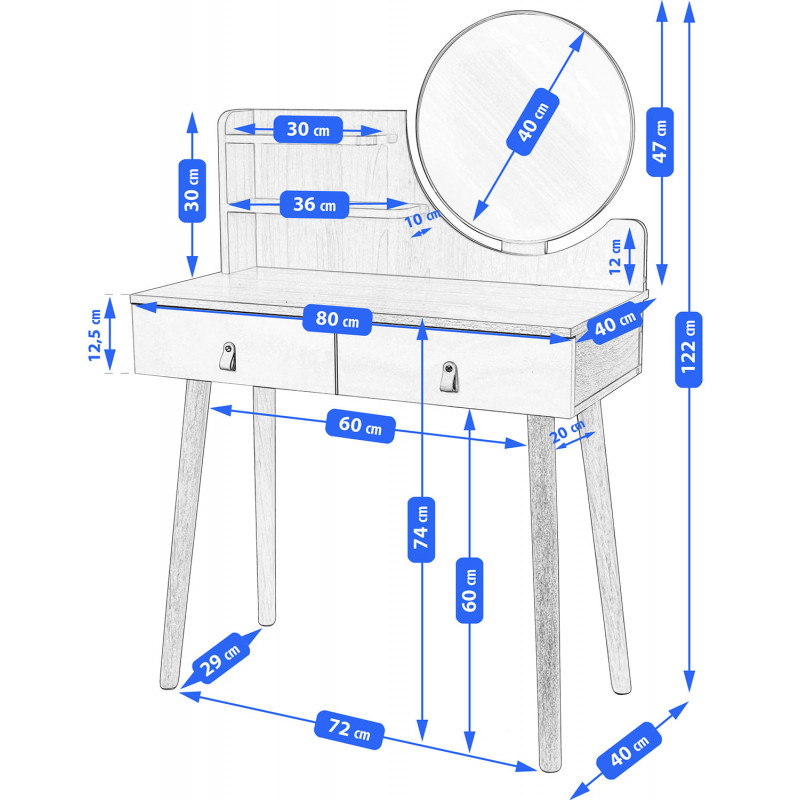 30 cm
30 cm
36 cm
10 cm
40 cm
47 cm
12 cm
12,5 cm
80 cm
40 cm
122 cm
60 cm
20 cm
74 cm
60 cm
29 cm
72 cm
40 cm