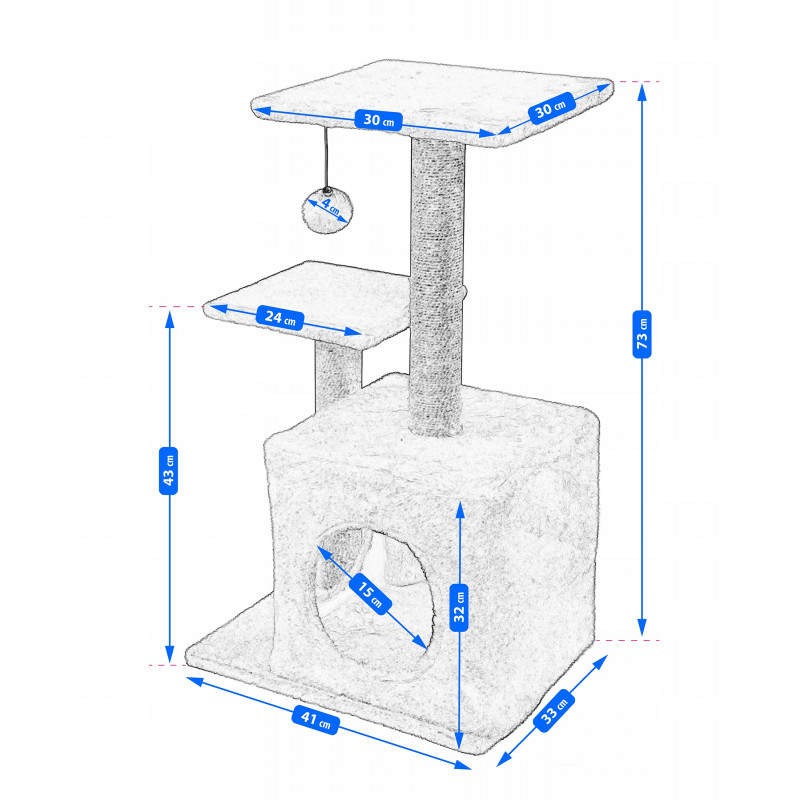 30 cm
30 cm
4 cm
24 cm
73 cm
43 cm
15 cm
32 cm
41 cm
33 cm