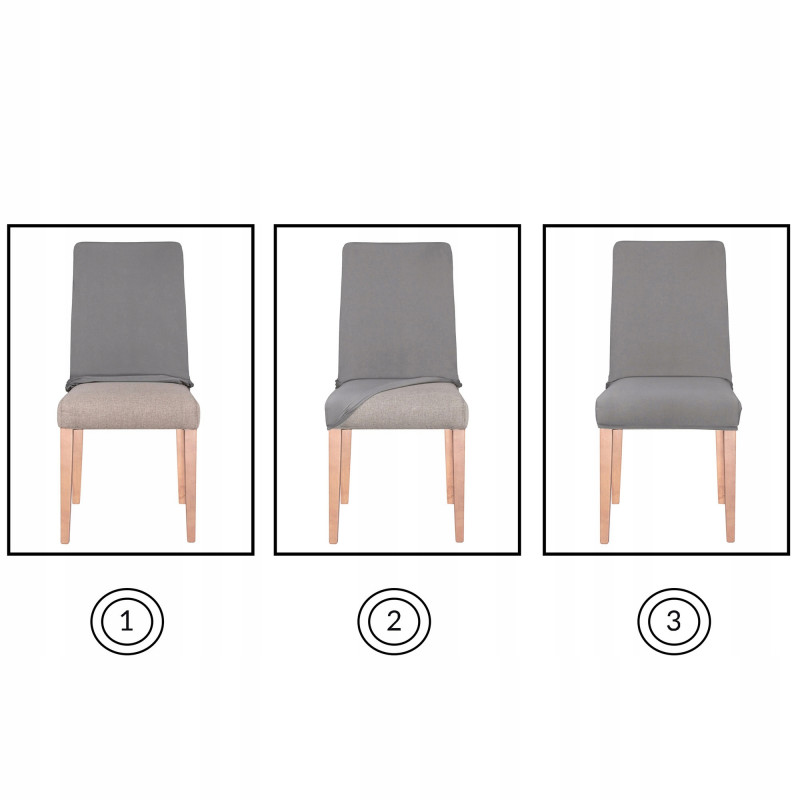 1

2

3