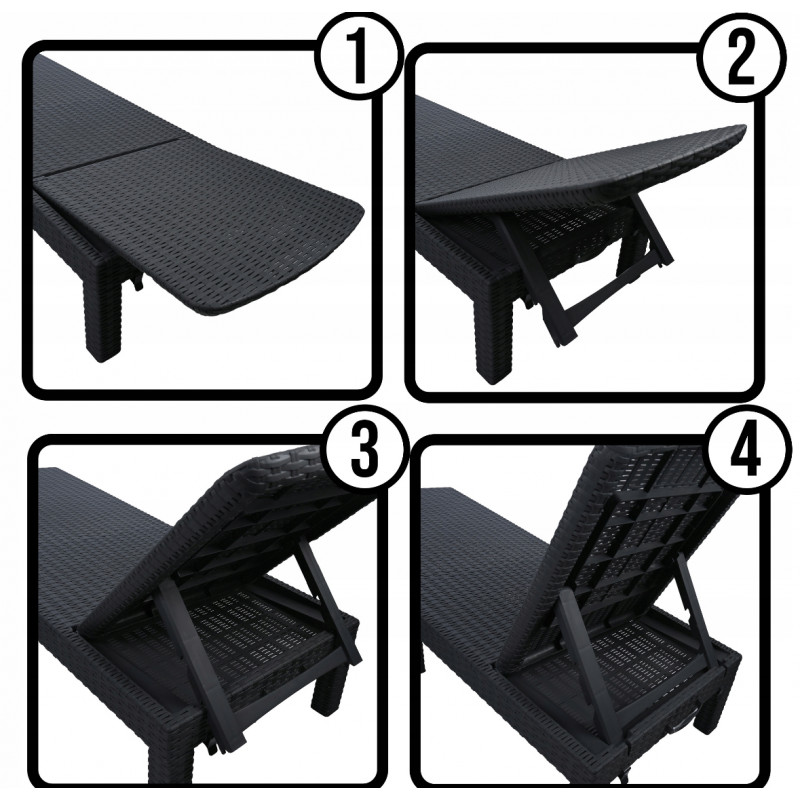 1
2
3
4