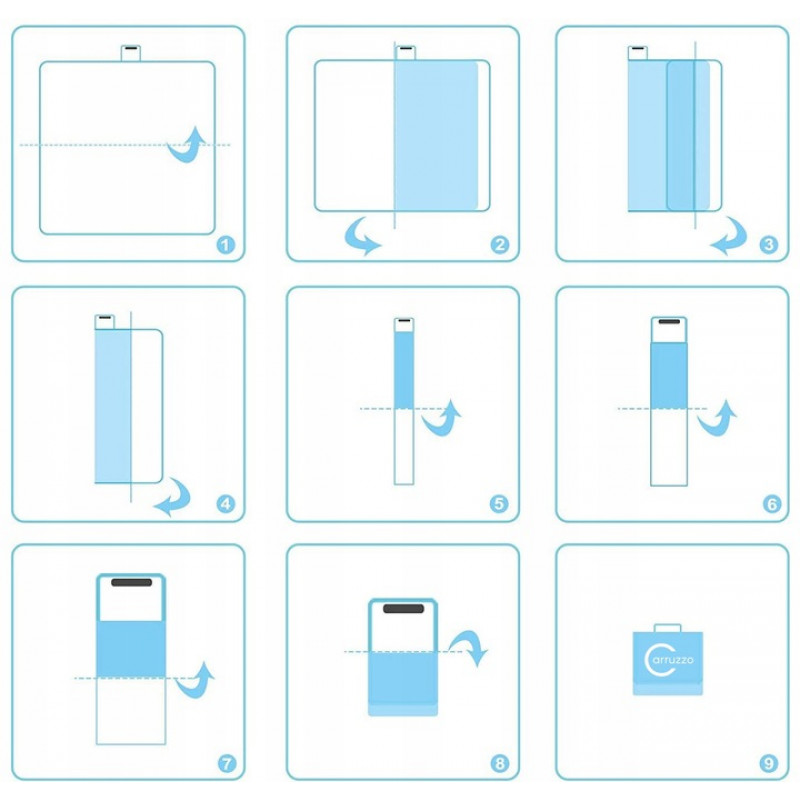 1

2

3

4

5

6

7

8

Carruzzo

9