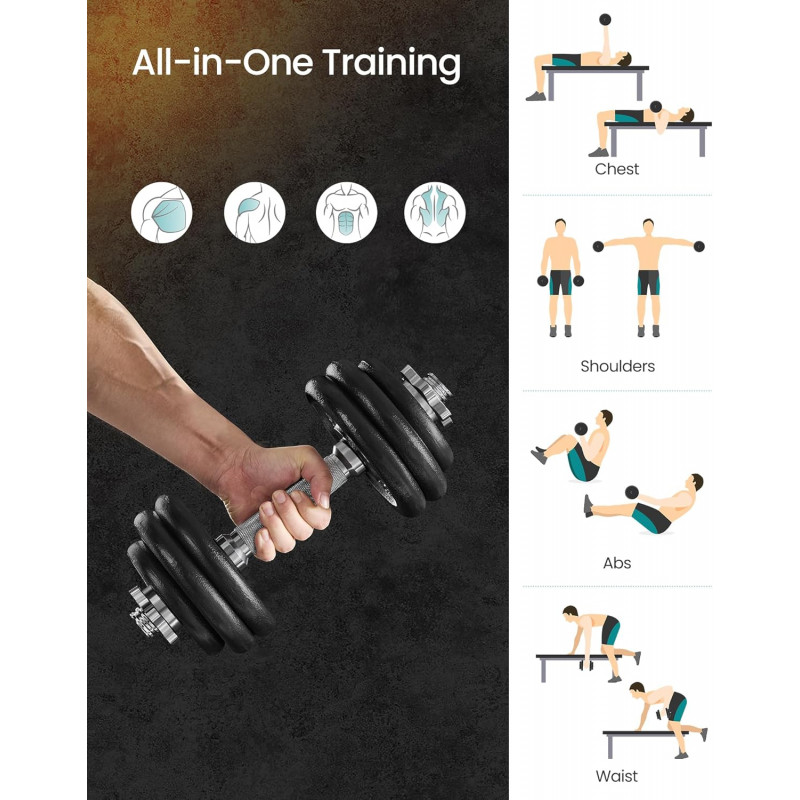 All-in-One Training

Chest

Shoulders

Abs

Waist