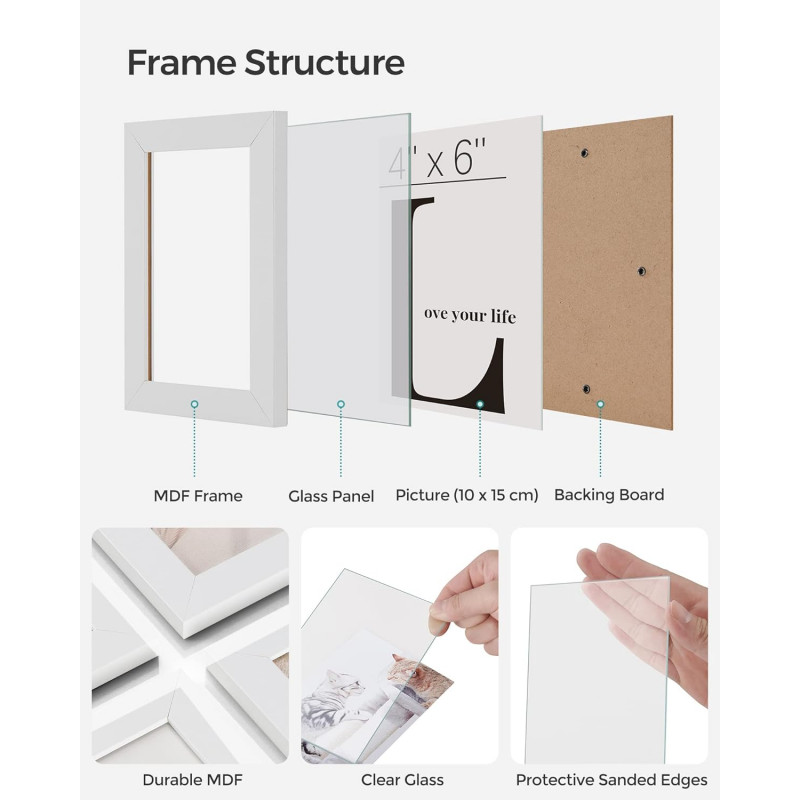 Frame Structure

4" x 6"

L

ove your life

MDF Frame

Glass Panel

Picture (10 x 15 cm)

Backing Board

Durable MDF

Clear Glass

Protective Sanded Edges