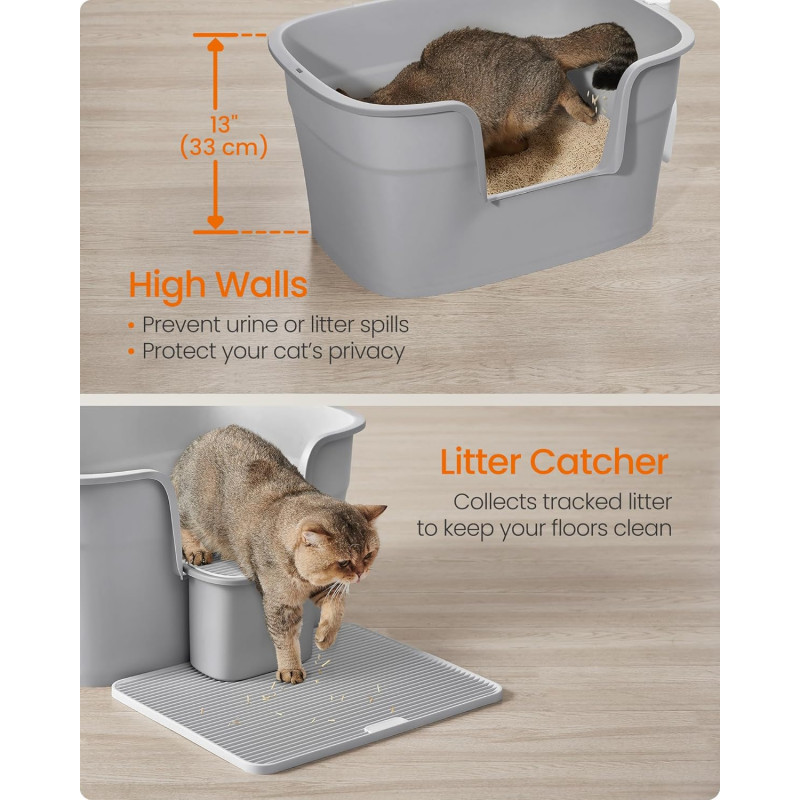 13"
(33 cm)

High Walls
• Prevent urine or litter spills
• Protect your cat's privacy

Litter Catcher
Collects tracked litter to keep your floors clean