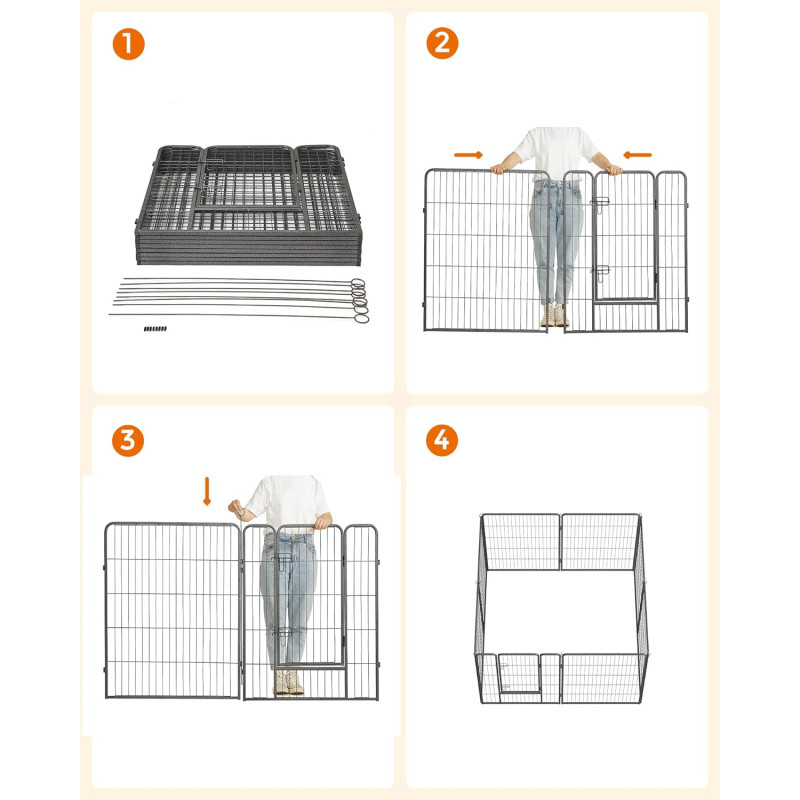 1

2

3

4