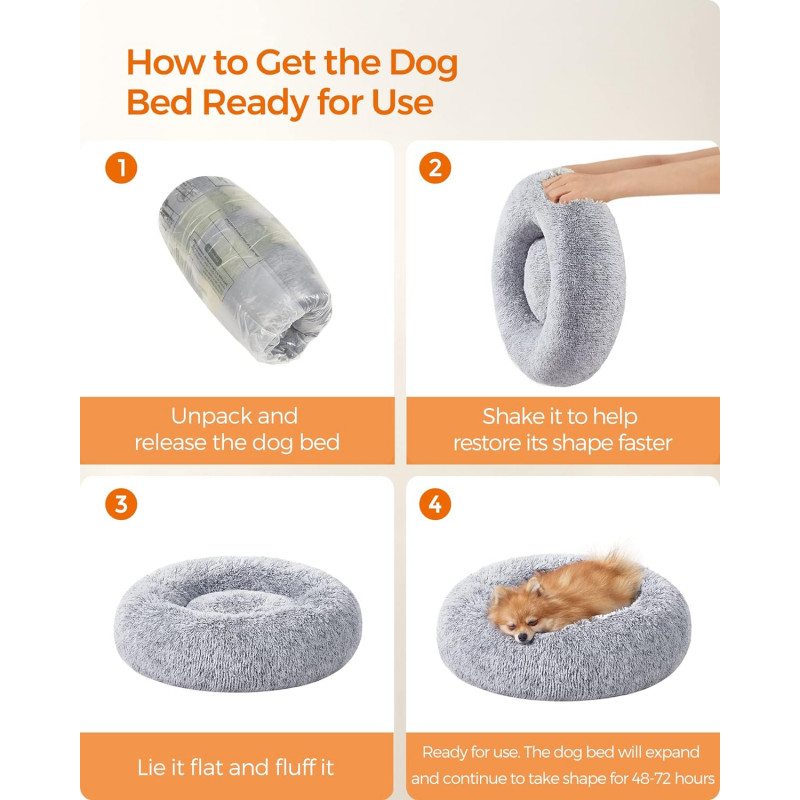 How to Get the Dog Bed Ready for Use

1

Unpack and release the dog bed

2

Shake it to help restore its shape faster

3

Lie it flat and fluff it

4

Ready for use. The dog bed will expand and continue to take shape for 48-72 hours