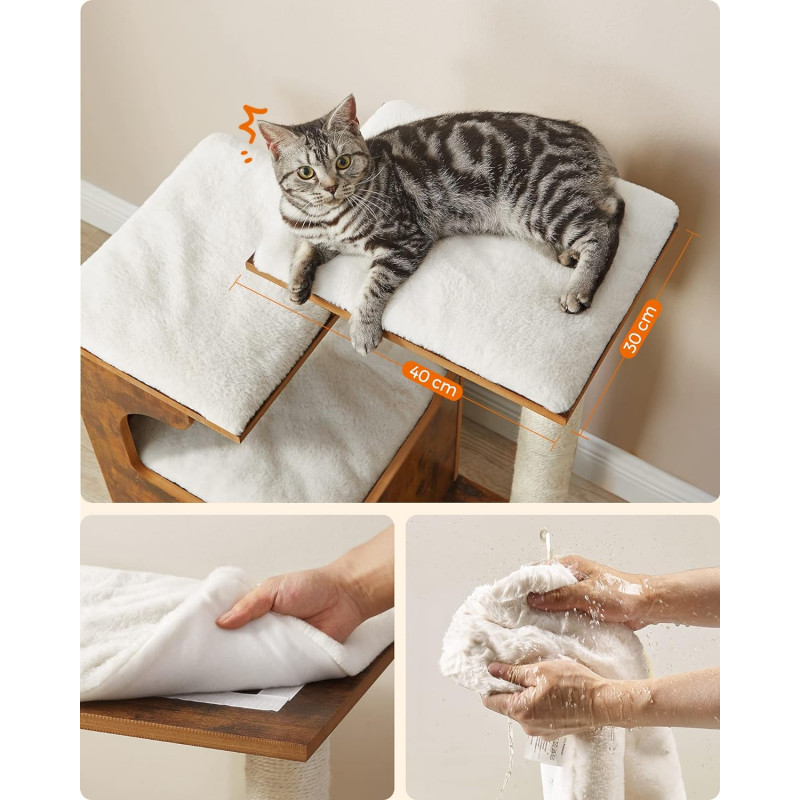 40 cm
30 cm