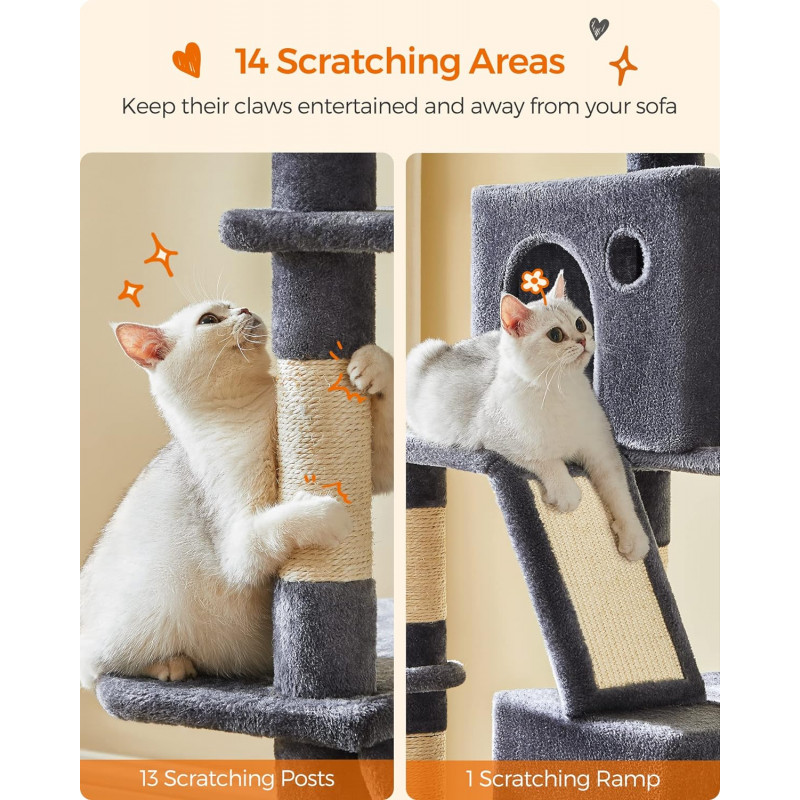 14 Scratching Areas

Keep their claws entertained and away from your sofa

13 Scratching Posts

1 Scratching Ramp