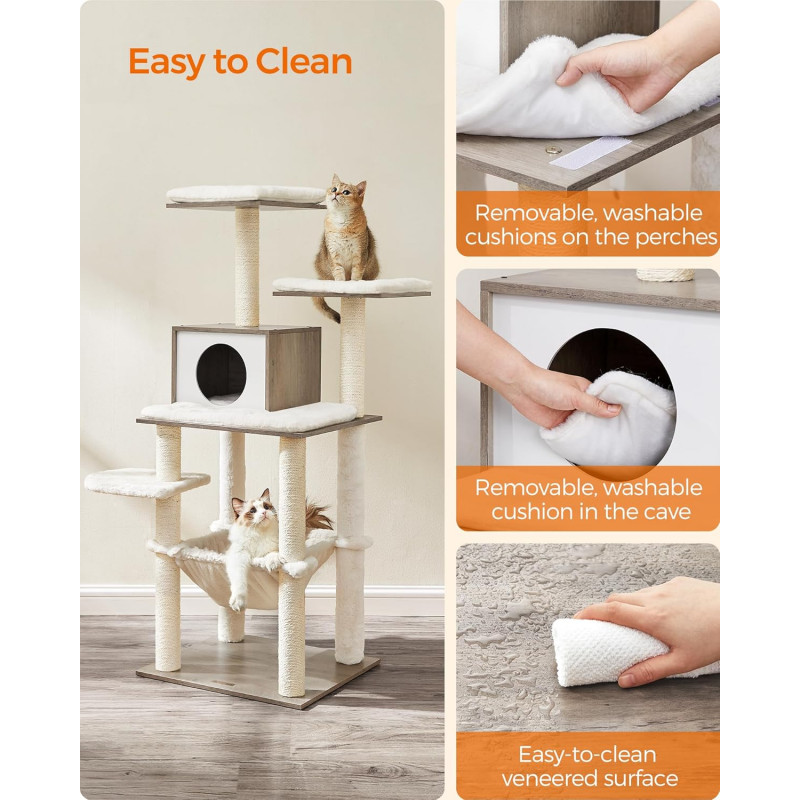 Easy to Clean

Removable, washable cushions on the perches

Removable, washable cushion in the cave

Easy-to-clean veneered surface