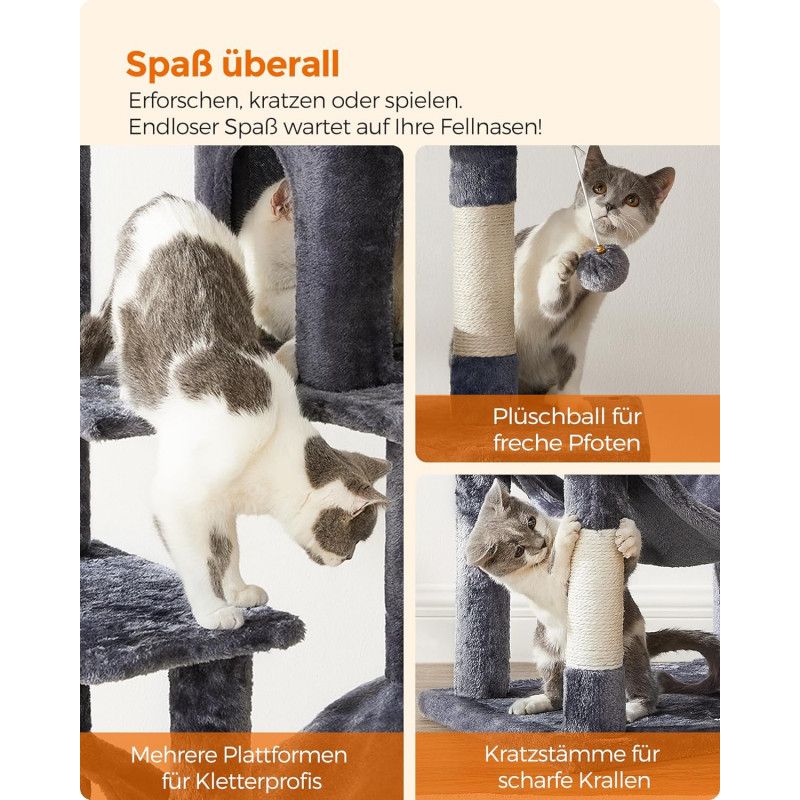 Spaß überall
Erforschen, kratzen oder spielen.
Endloser Spaß wartet auf Ihre Fellnasen!

Plüschball für freche Pfoten

Mehrere Plattformen für Kletterprofis

Kratzstämme für scharfe Krallen