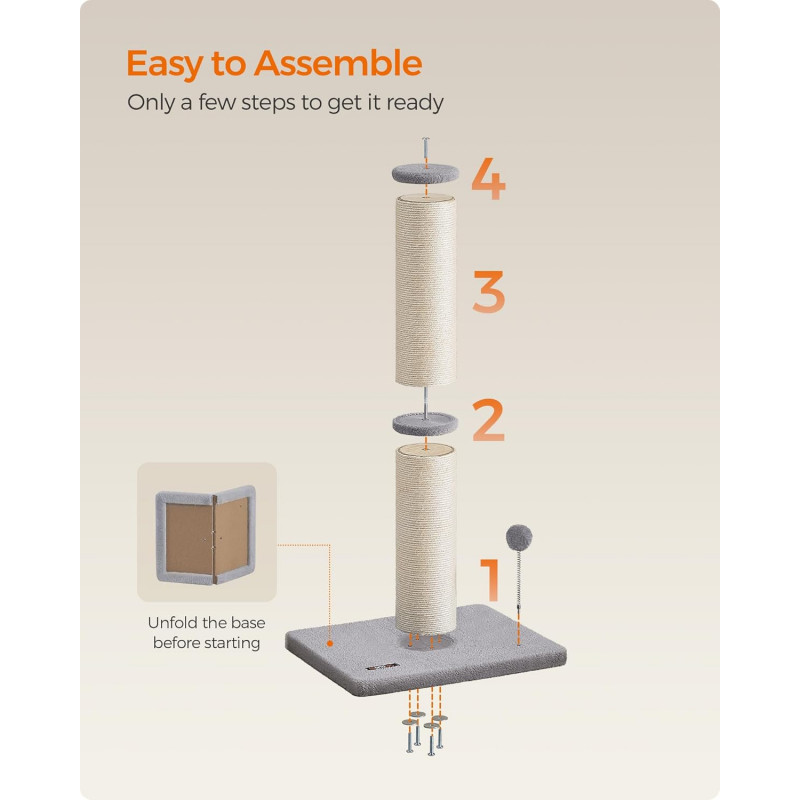 Easy to Assemble
Only a few steps to get it ready

4

3

2

1

Unfold the base before starting