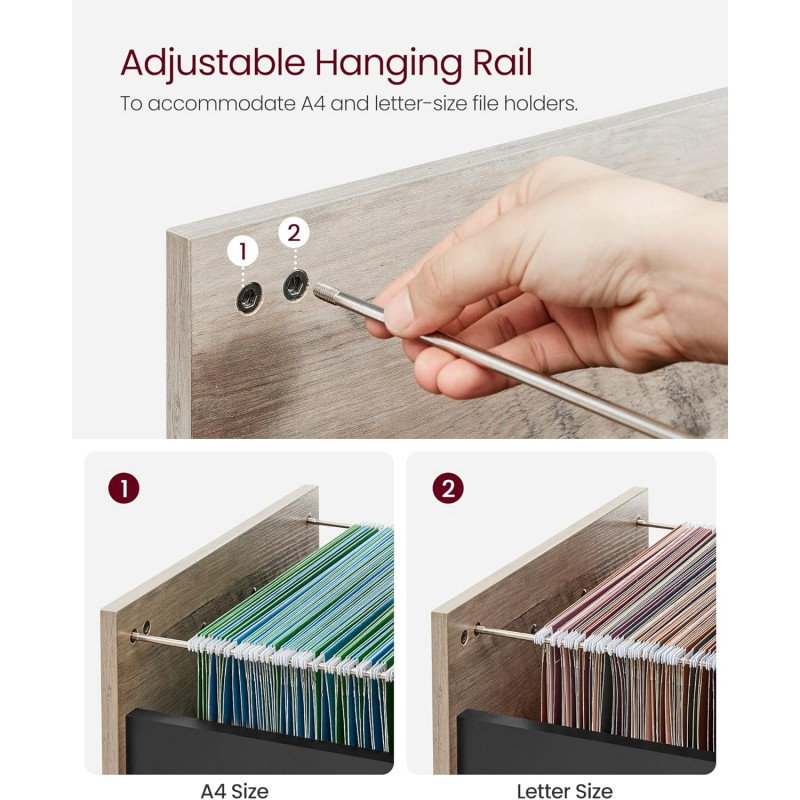 Adjustable Hanging Rail

To accommodate A4 and letter-size file holders.

1

2

1

2

A4 Size

Letter Size