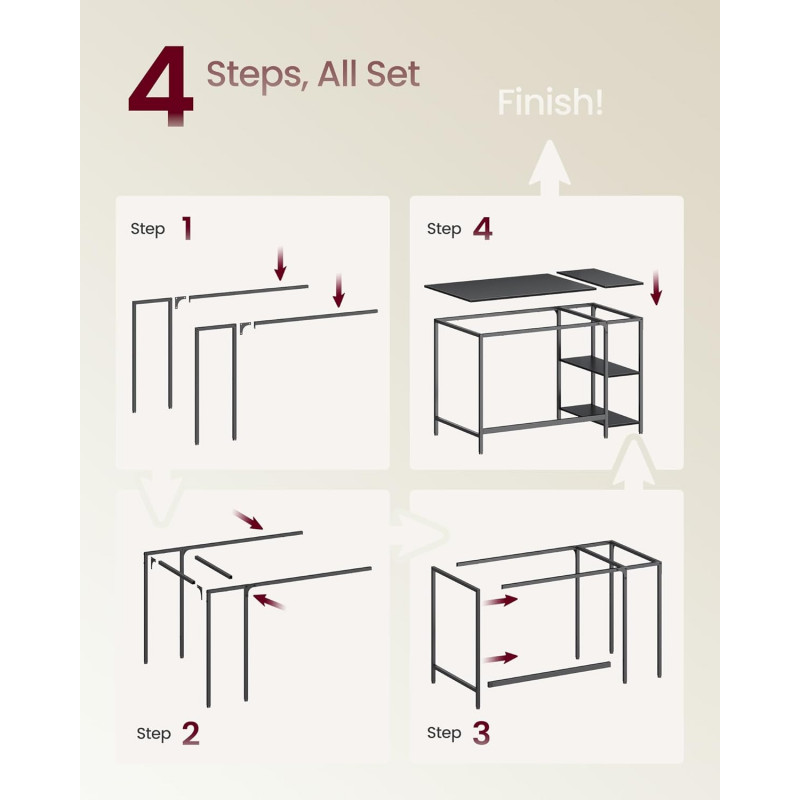 4 Steps, All Set

Finish!

Step 1

Step 4

Step 2

Step 3