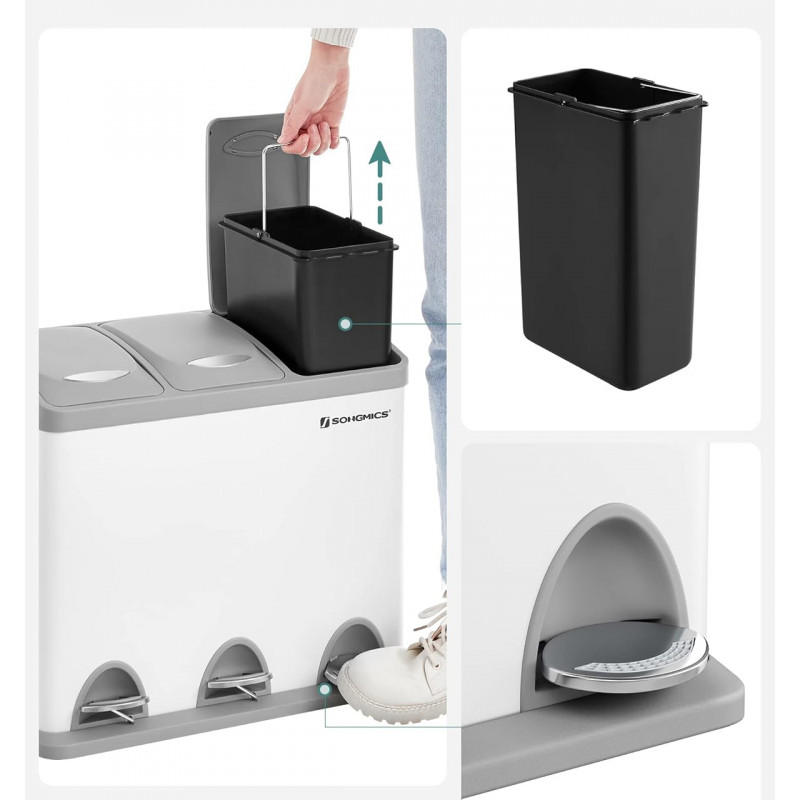 SONGMICS