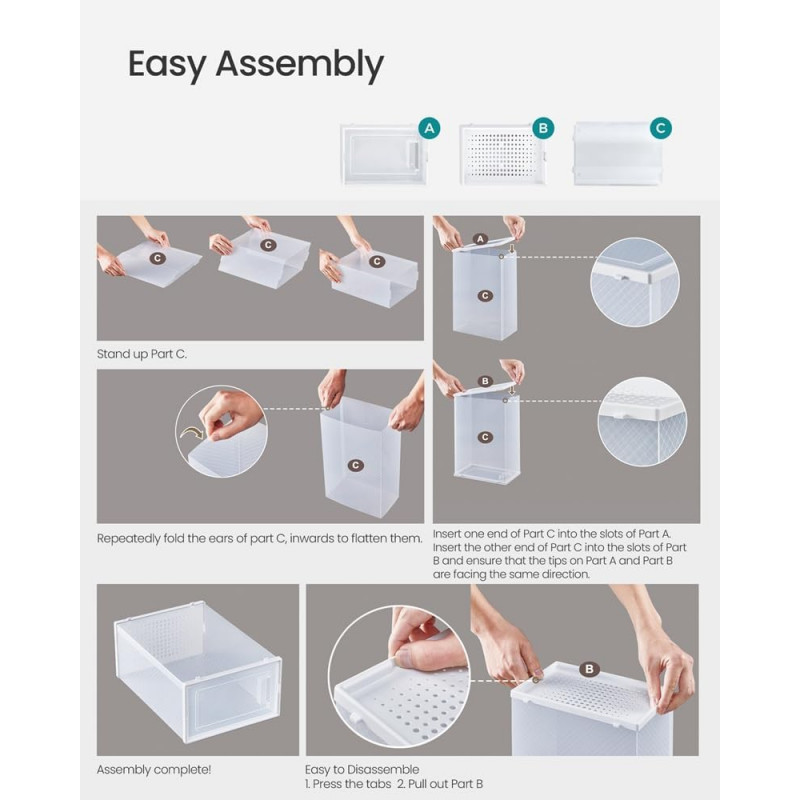 Easy Assembly

A B C

C C C

Stand up Part C.

C

Repeatedly fold the ears of part C, inwards to flatten them.

A

C

B

C

Insert one end of Part C into the slots of Part A. Insert the other end of Part C into the slots of Part B and ensure that the tips on Part A and Part B are facing the same direction.

Assembly complete!

B

Easy to Disassemble
1. Press the tabs 2. Pull out Part B