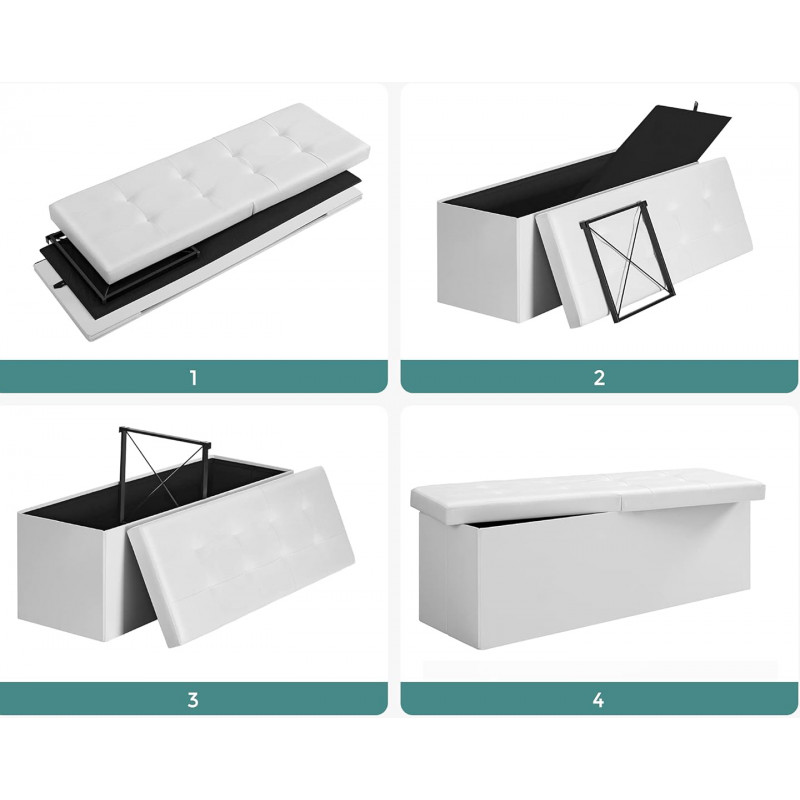 1

2

3

4