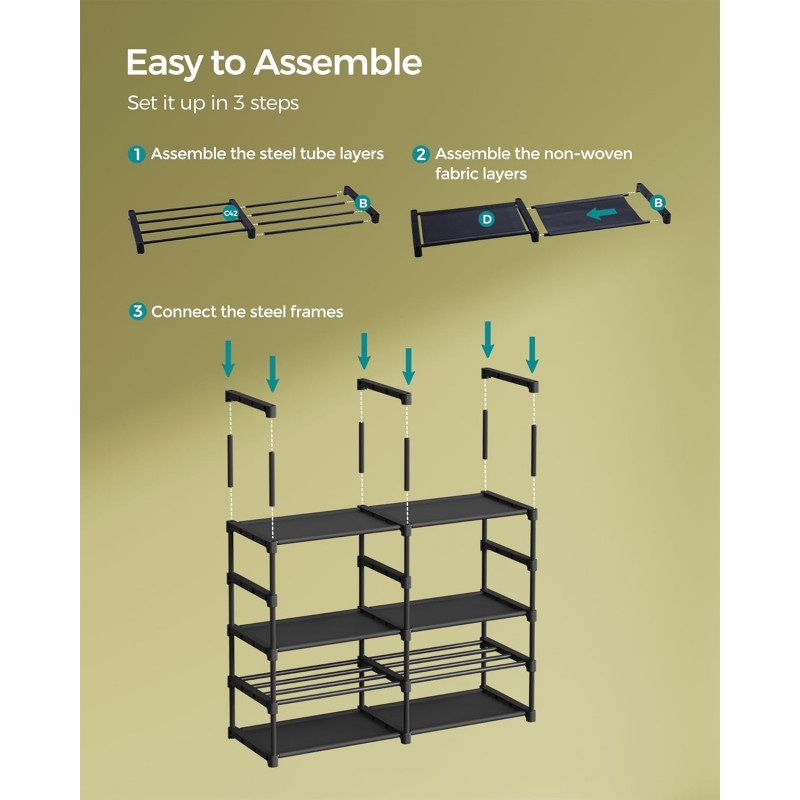 Easy to Assemble

Set it up in 3 steps

1 Assemble the steel tube layers

C42

B

2 Assemble the non-woven fabric layers

D

B

3 Connect the steel frames