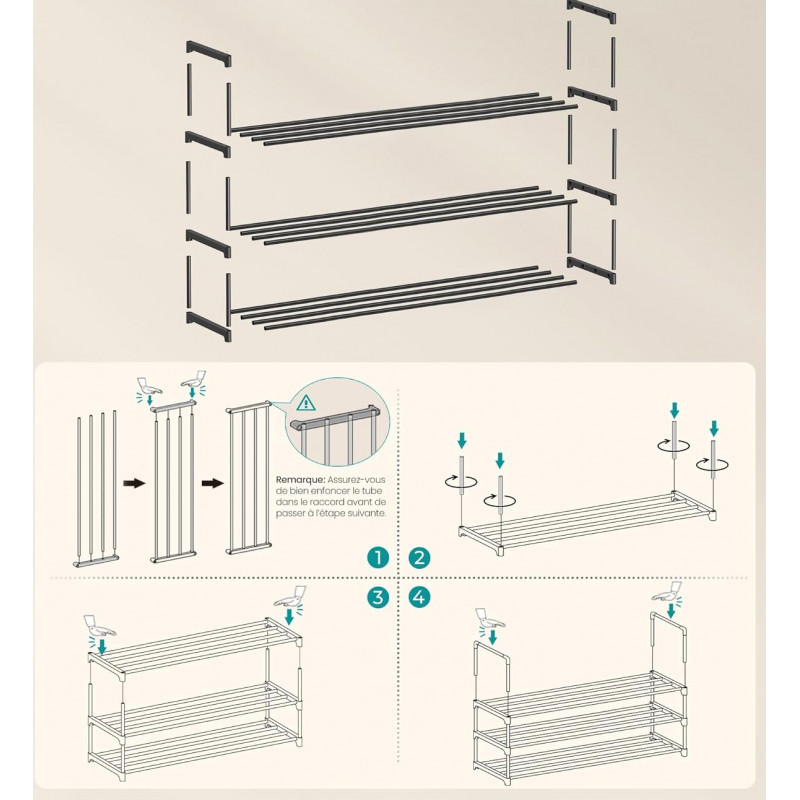 Remarque: Assurez-vous de bien enfoncer le tube dans le raccord avant de passer à l'étape suivante.

1

2

3

4