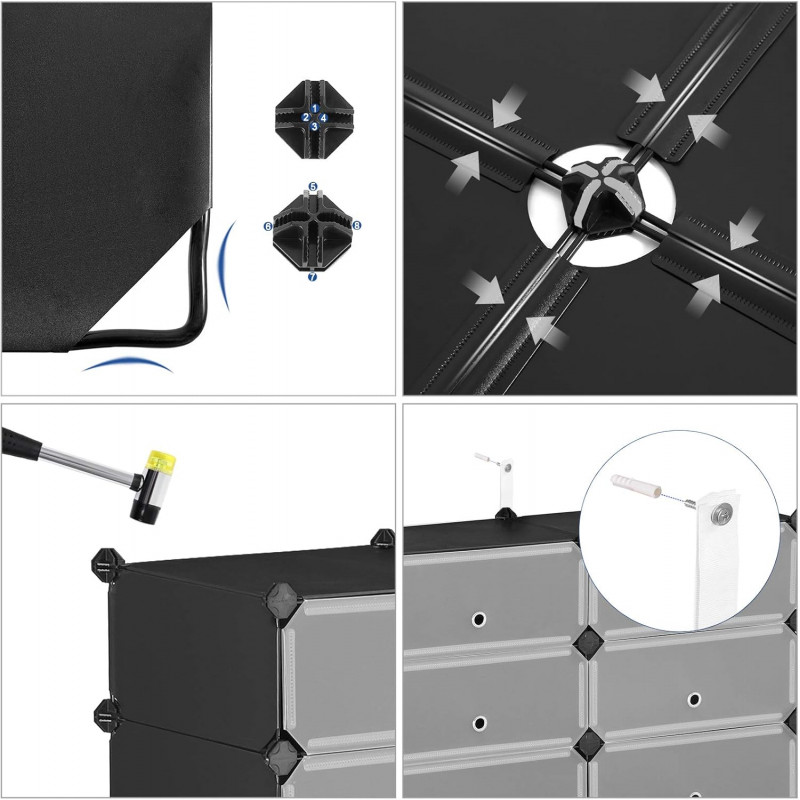 1
2 4
3

5
6 8
7