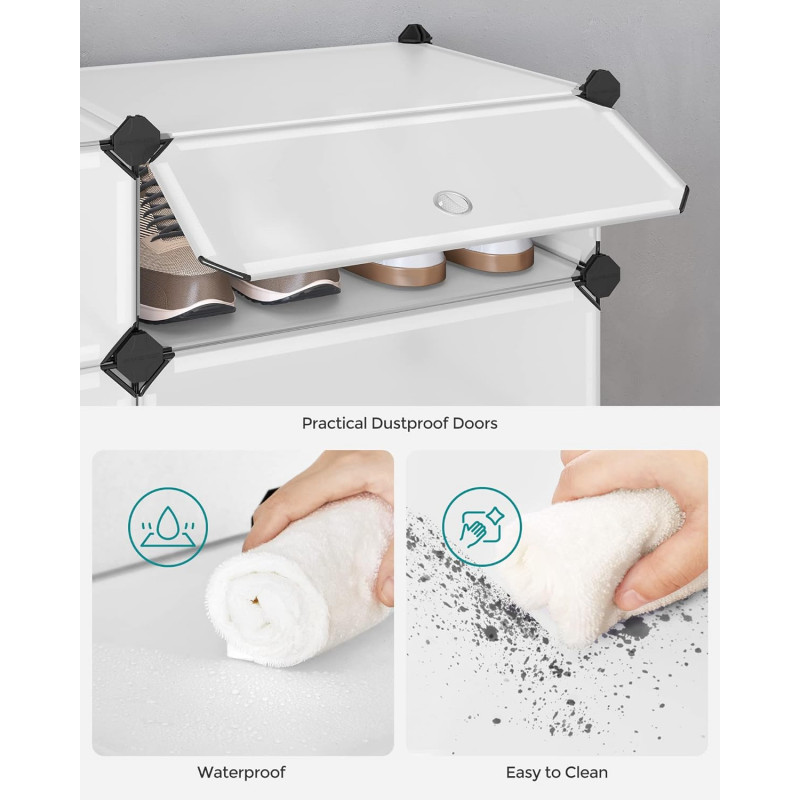 Practical Dustproof Doors

Waterproof

Easy to Clean