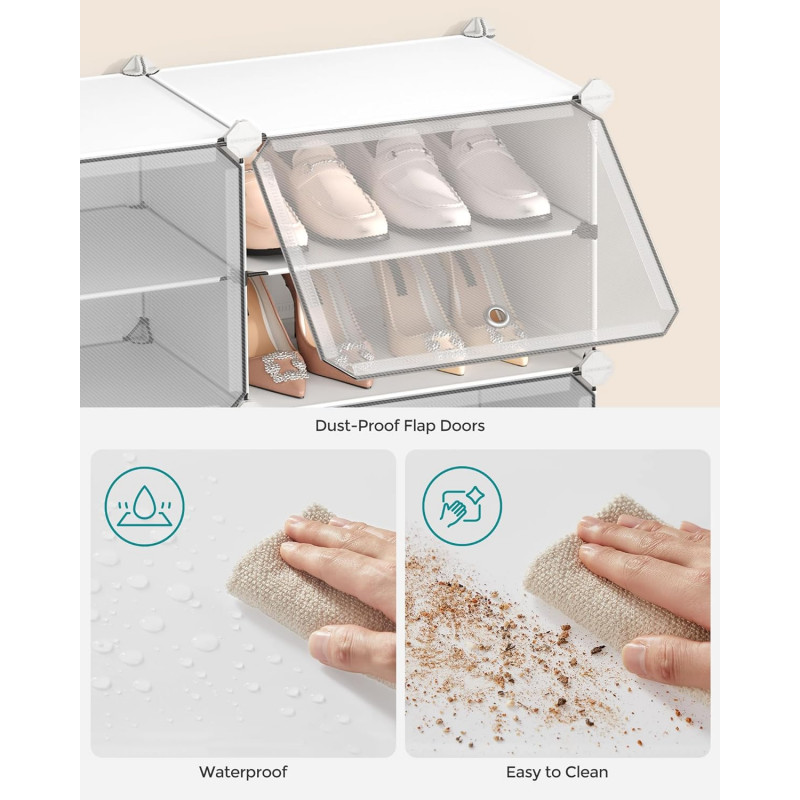 Dust-Proof Flap Doors

Waterproof

Easy to Clean