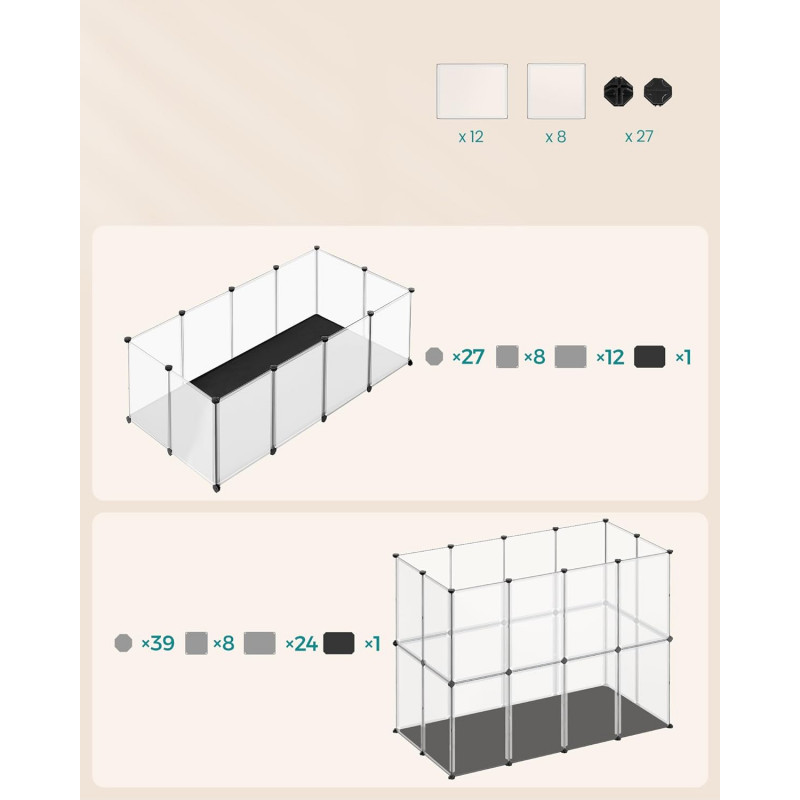 x 12 x 8 x 27

×27 ×8 ×12 ×1

×39 ×8 ×24 ×1