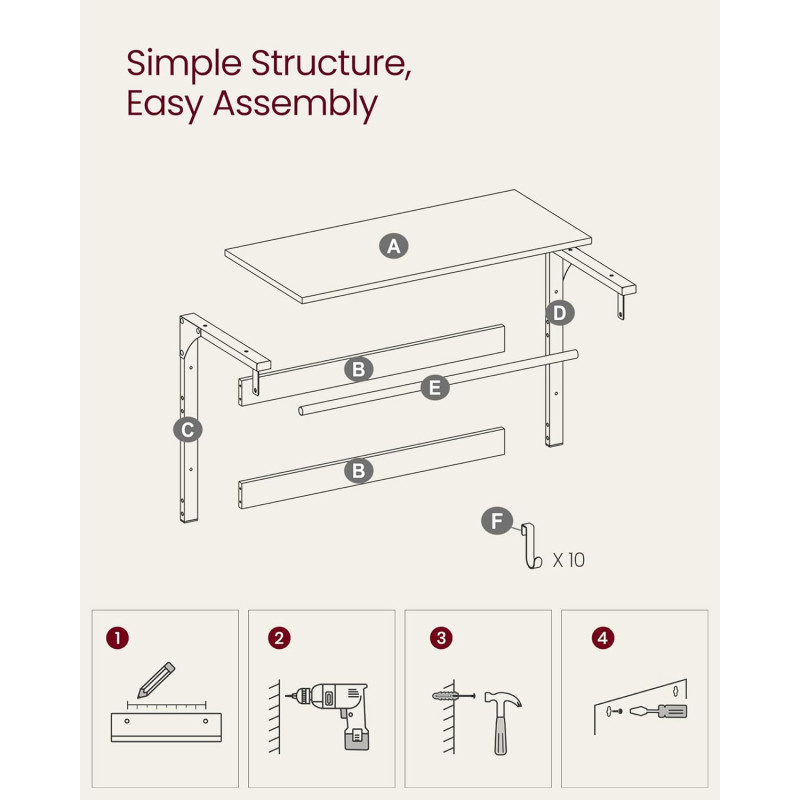 Simple Structure, Easy Assembly

A

D

B

E

C

B

F

X 10

1

2

3

4