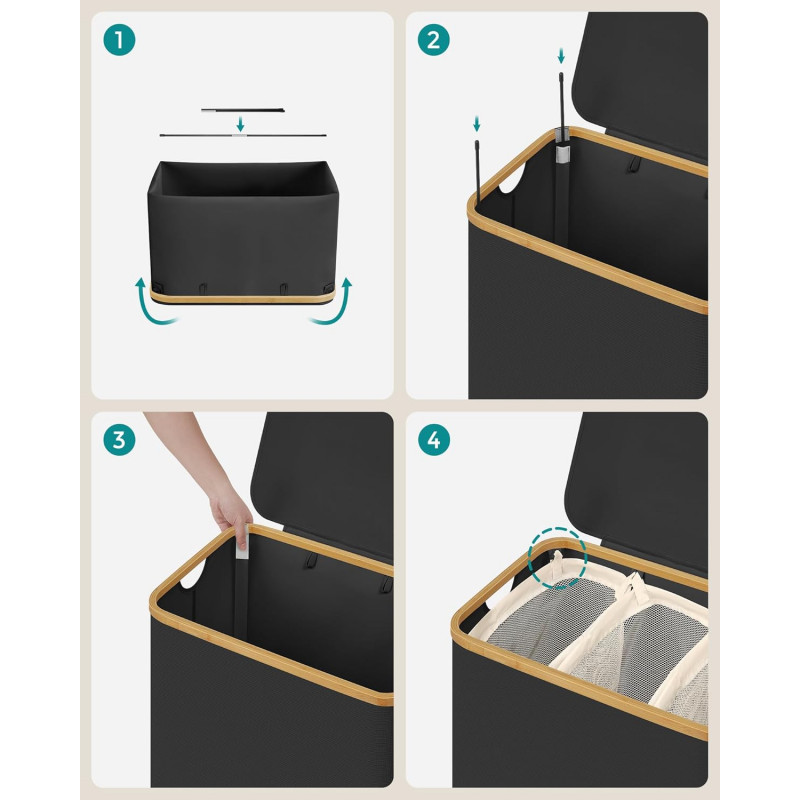 1

2

3

4