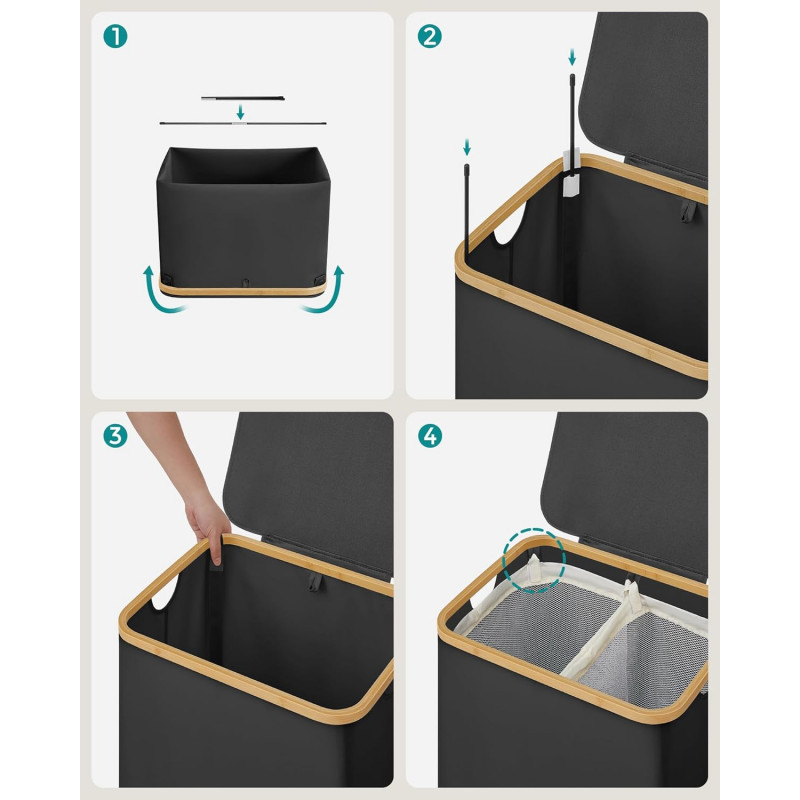 1

2

3

4