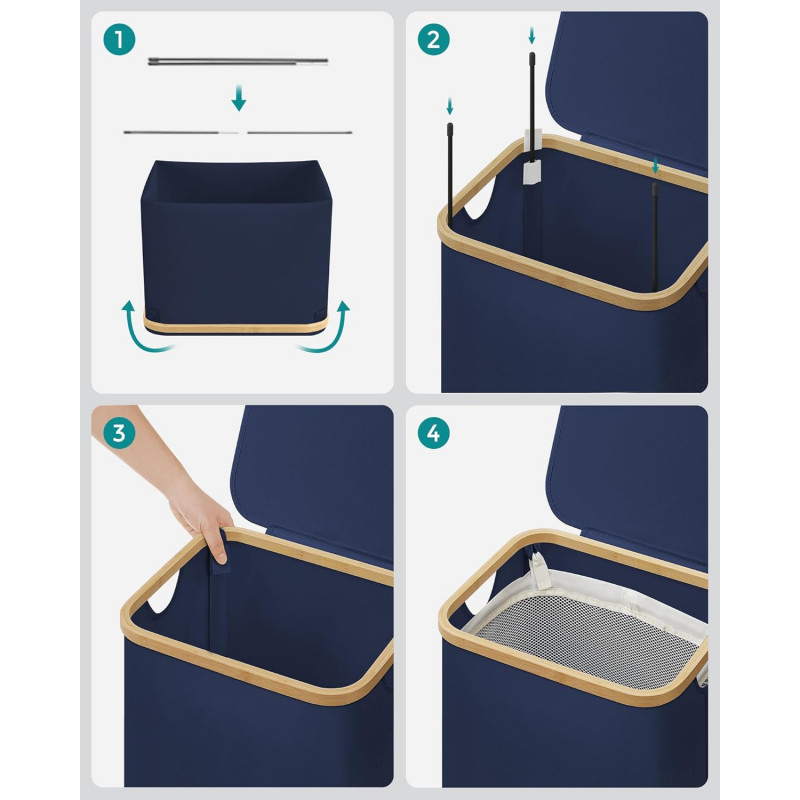 1

2

3

4