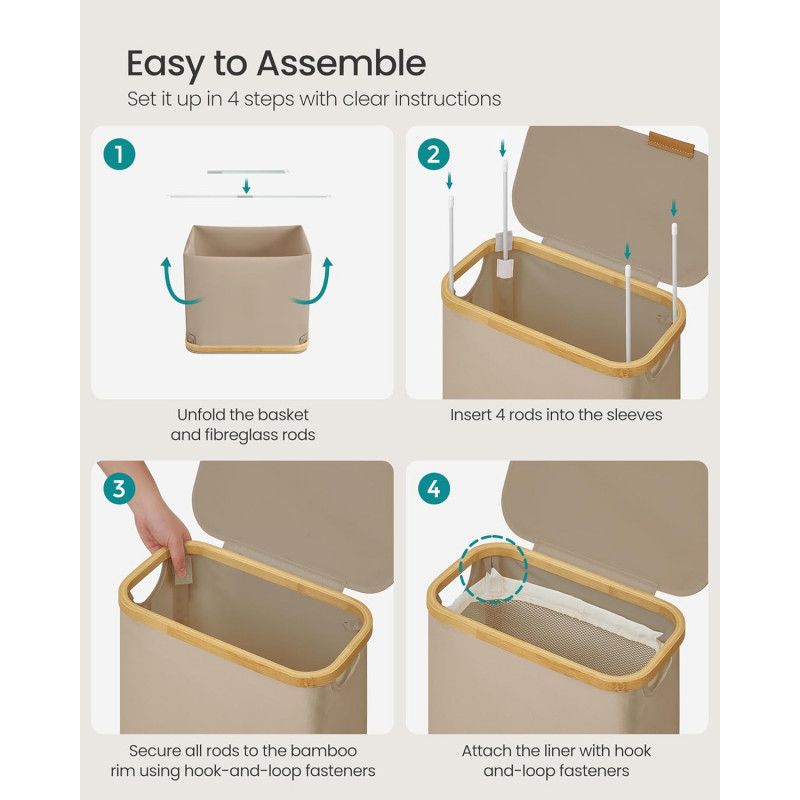 Easy to Assemble

Set it up in 4 steps with clear instructions

1

Unfold the basket and fibreglass rods

2

Insert 4 rods into the sleeves

3

Secure all rods to the bamboo rim using hook-and-loop fasteners

4

Attach the liner with hook and-loop fasteners