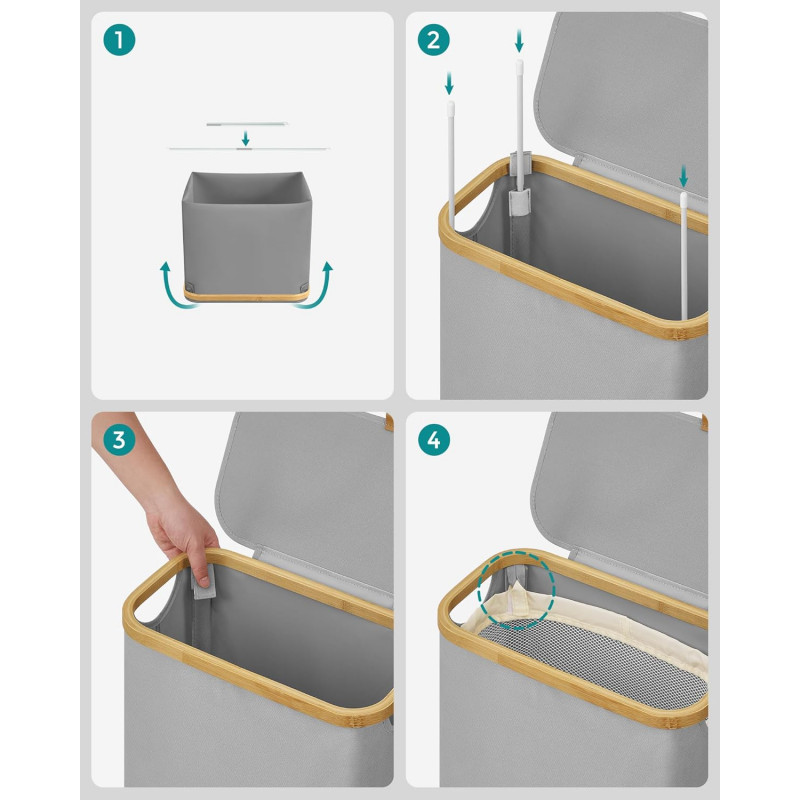 1

2

3

4