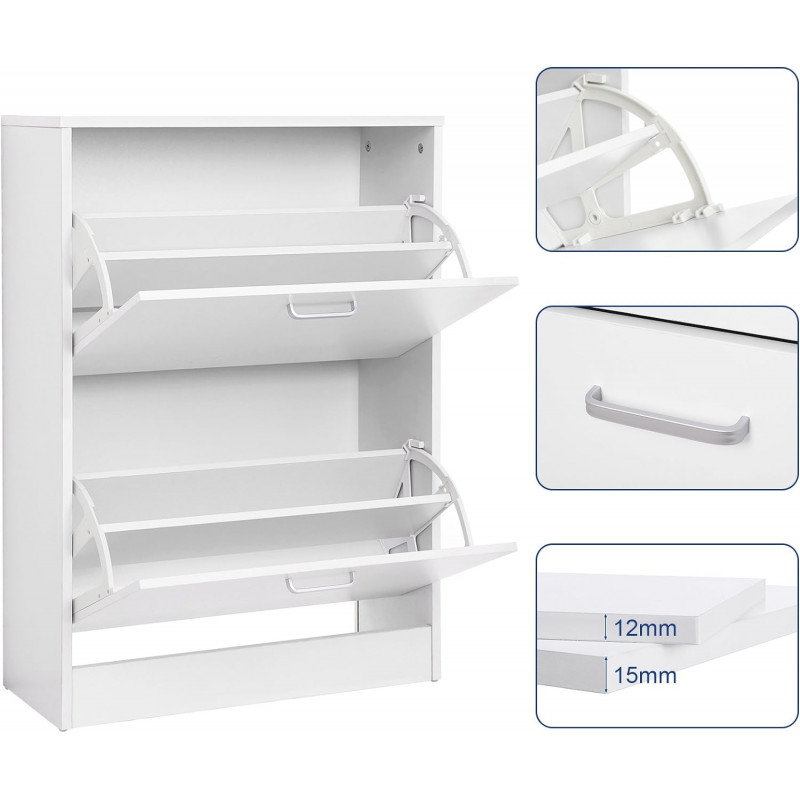 12mm

15mm